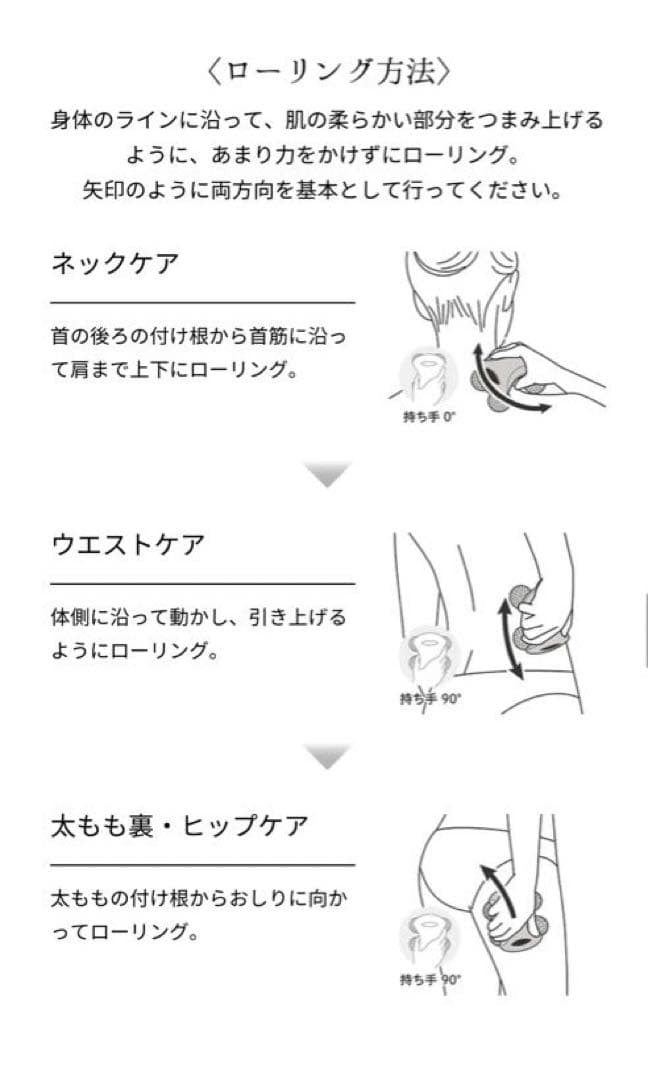 〈ローリング方法〉

身体のラインに沿って、肌の柔らかい部分をつまみ上げるように、あまり力をかけずにローリング。
矢印のように両方向を基本として行ってください。

ネックケア

首の後ろの付け根から首筋に沿って肩まで上下にローリング。

持ち手 0°

ウエストケア

体側に沿って動かし、引き上げるようにローリング。

持ち手 90°

太もも裏・ヒップケア

太ももの付け根からおしりに向かってローリング。

持ち手 90°